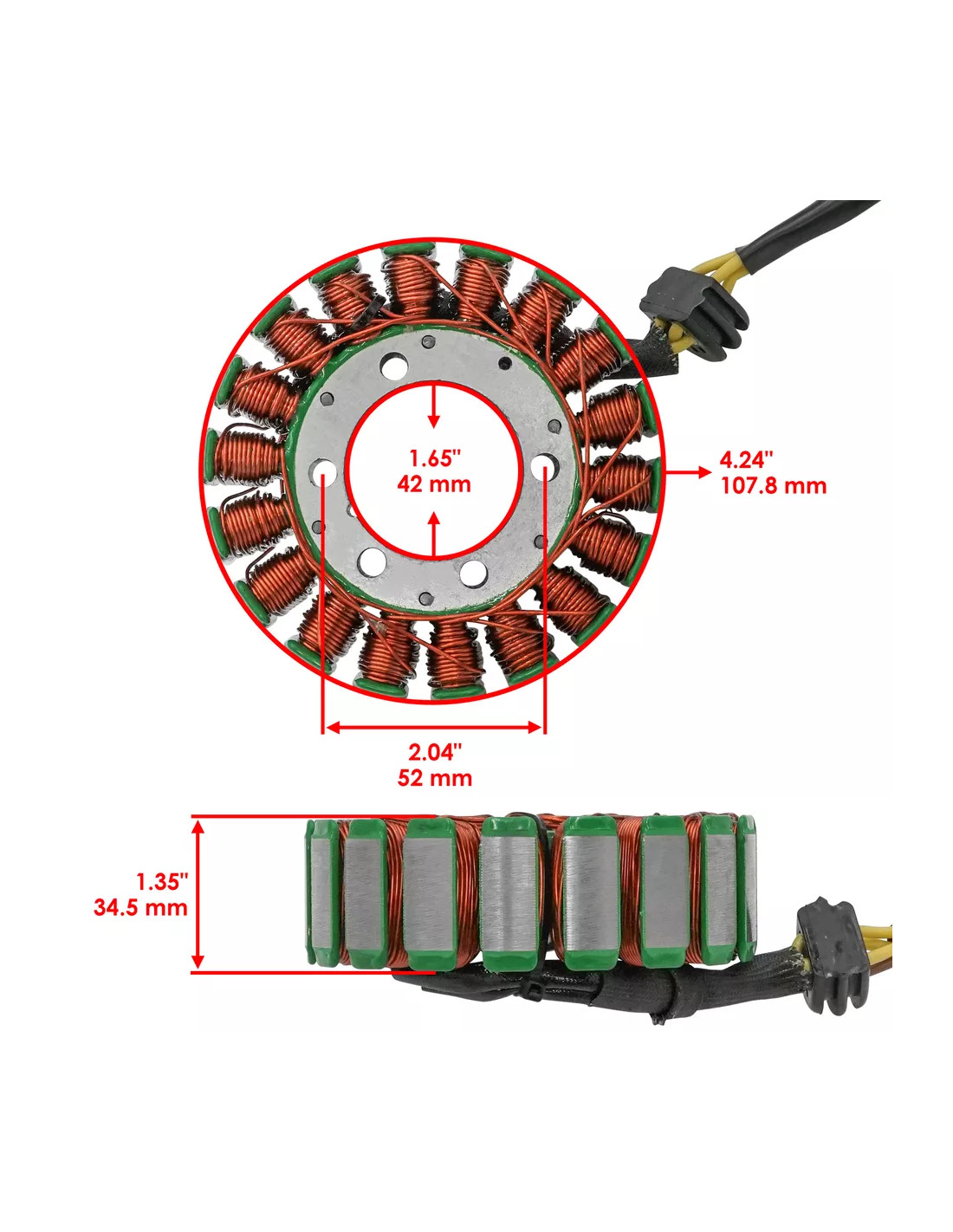 1.65"
42 mm

4.24"
107.8 mm

2.04"
52 mm

1.35"
34.5 mm